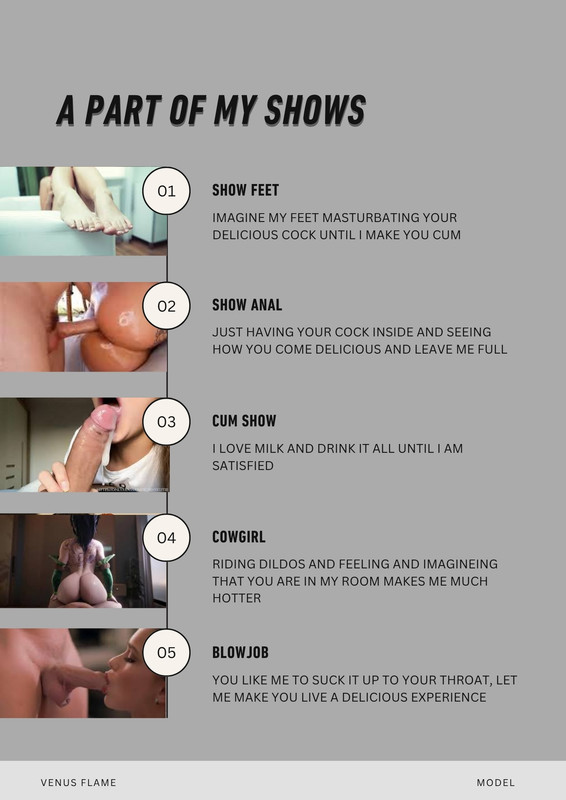 A PART OF MY SHOWS

01

SHOW FEET

IMAGINE MY FEET MASTURBATING YOUR DELICIOUS COCK UNTIL I MAKE YOU CUM

02

SHOW ANAL

JUST HAVING YOUR COCK INSIDE AND SEEING HOW YOU COME DELICIOUS AND LEAVE ME FULL

03

CUM SHOW

I LOVE MILK AND DRINK IT ALL UNTIL I AM SATISFIED

04

COWGIRL

RIDING DILDOS AND FEELING AND IMAGINEING THAT YOU ARE IN MY ROOM MAKES ME MUCH HOTTER

05

BLOWJOB

YOU LIKE ME TO SUCK IT UP TO YOUR THROAT, LET ME MAKE YOU LIVE A DELICIOUS EXPERIENCE

VENUS FLAME

MODEL